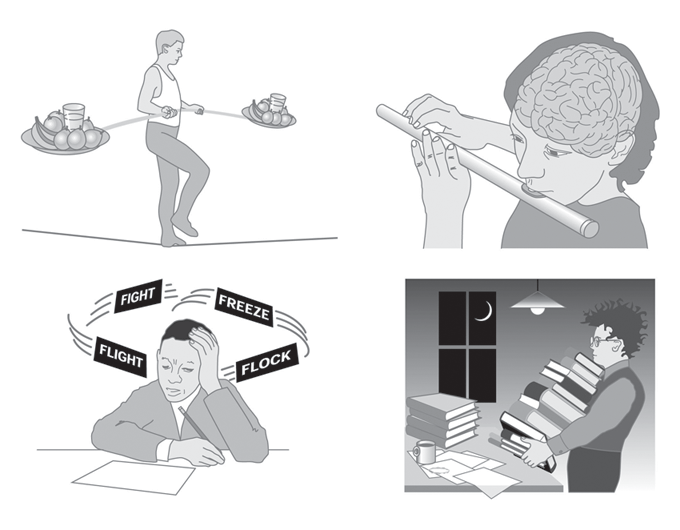 FIGHT
FREEZE
FLIGHT
FLOCK